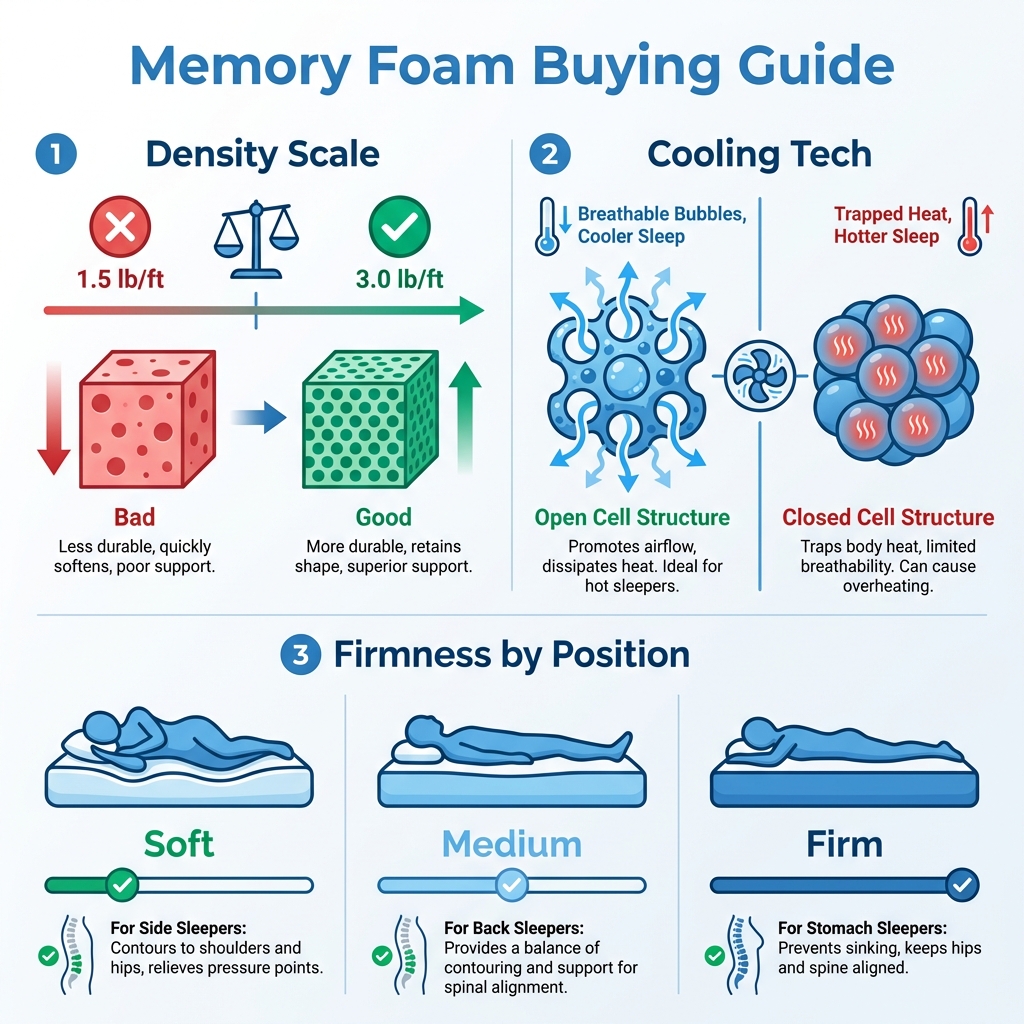 Memory Foam Buying Guide

1 Density Scale

1.5 lb/ft

3.0 lb/ft

Bad
Less durable, quickly softens, poor support.

Good
More durable, retains shape, superior support.

2 Cooling Tech

Breathable Bubbles, Cooler Sleep

Trapped Heat, Hotter Sleep

Open Cell Structure
Promotes airflow, dissipates heat. Ideal for hot sleepers.

Closed Cell Structure
Traps body heat, limited breathability. Can cause overheating.

3 Firmness by Position

Soft
For Side Sleepers:
Contours to shoulders and hips, relieves pressure points.

Medium
For Back Sleepers:
Provides a balance of contouring and support for spinal alignment.

Firm
For Stomach Sleepers:
Prevents sinking, keeps hips and spine aligned.