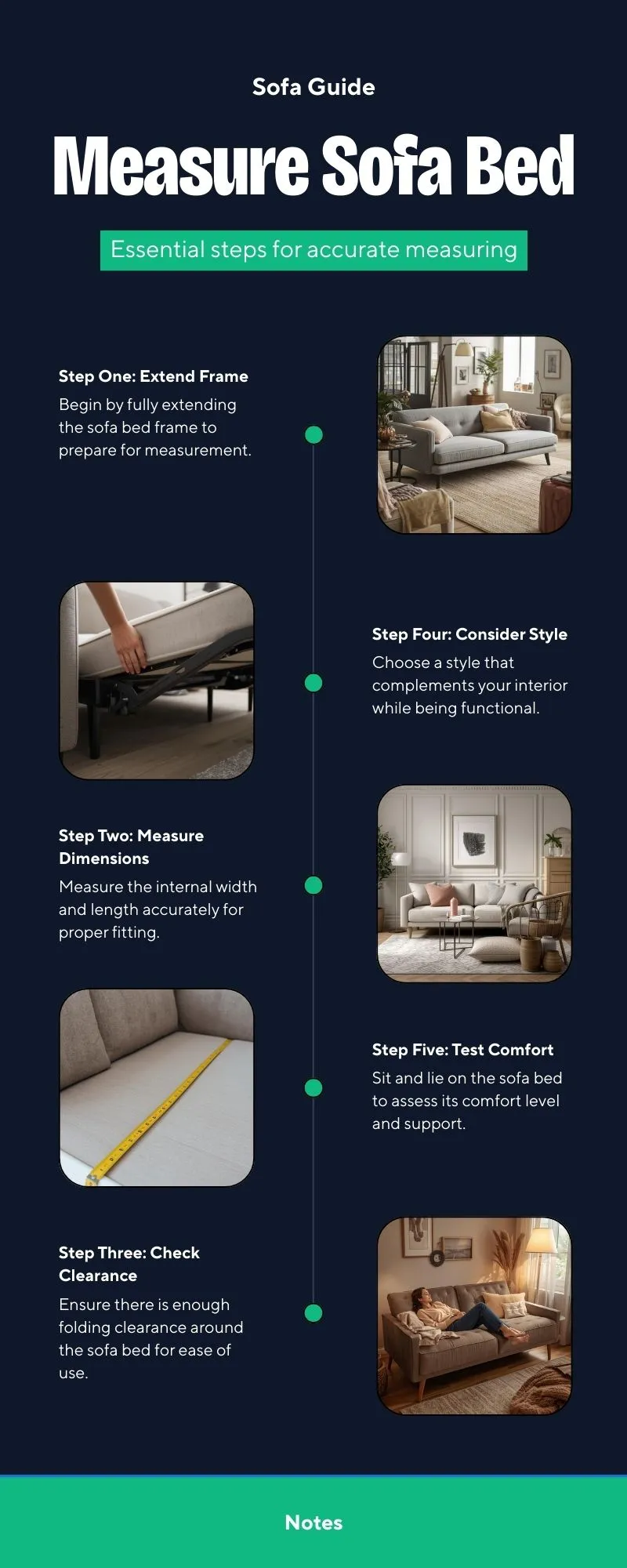 Sofa Guide

Measure Sofa Bed

Essential steps for accurate measuring

Step One: Extend Frame
Begin by fully extending the sofa bed frame to prepare for measurement.

Step Four: Consider Style
Choose a style that complements your interior while being functional.

Step Two: Measure Dimensions
Measure the internal width and length accurately for proper fitting.

Step Five: Test Comfort
Sit and lie on the sofa bed to assess its comfort level and support.

Step Three: Check Clearance
Ensure there is enough folding clearance around the sofa bed for ease of use.

Notes