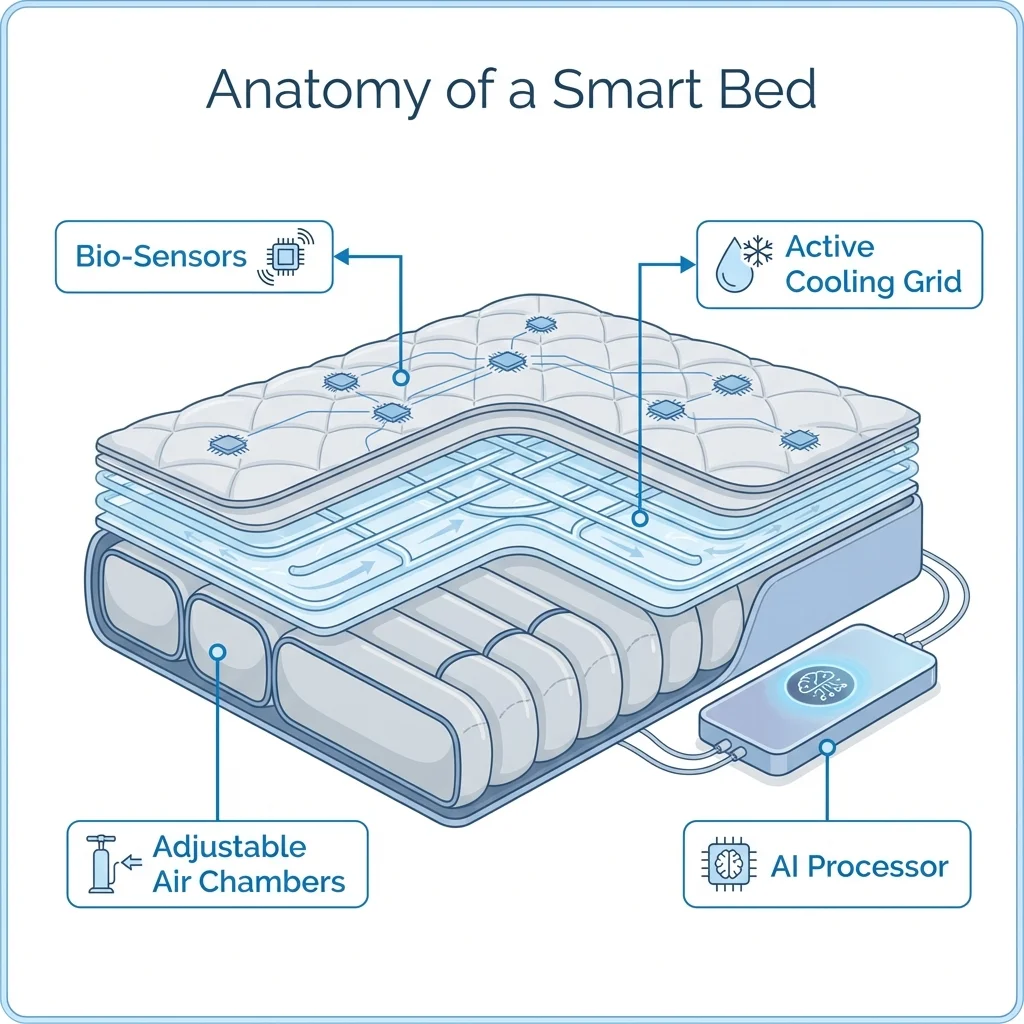 Anatomy of a Smart Bed

Bio-Sensors

Active Cooling Grid

Adjustable Air Chambers

AI Processor