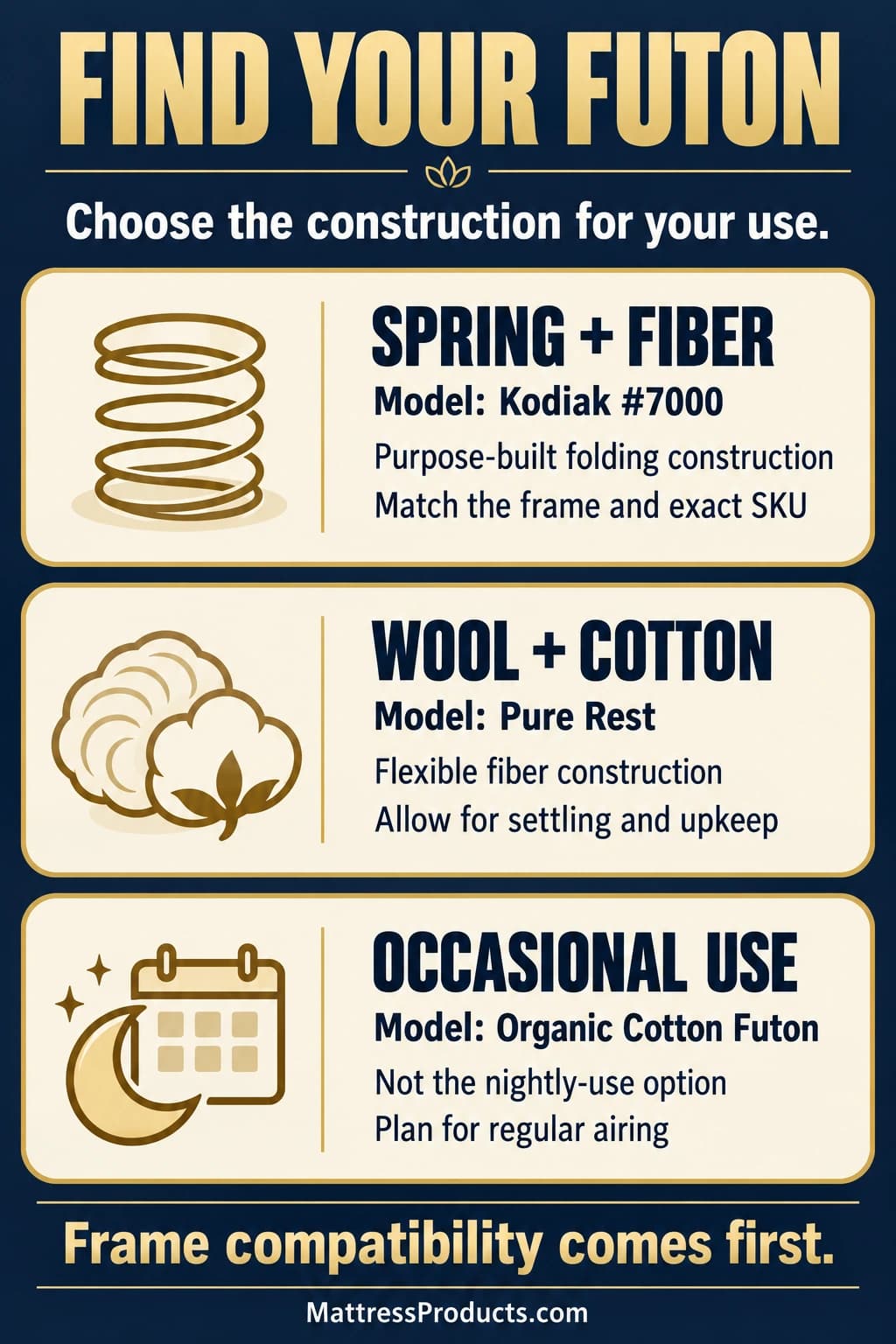 FIND YOUR FUTON

Choose the construction for your use.

SPRING + FIBER

Model: Kodiak #7000

Purpose-built folding construction

Match the frame and exact SKU

WOOL + COTTON

Model: Pure Rest

Flexible fiber construction

Allow for settling and upkeep

OCCASIONAL USE

Model: Organic Cotton Futon

Not the nightly-use option

Plan for regular airing

Frame compatibility comes first.

MattressProducts.com