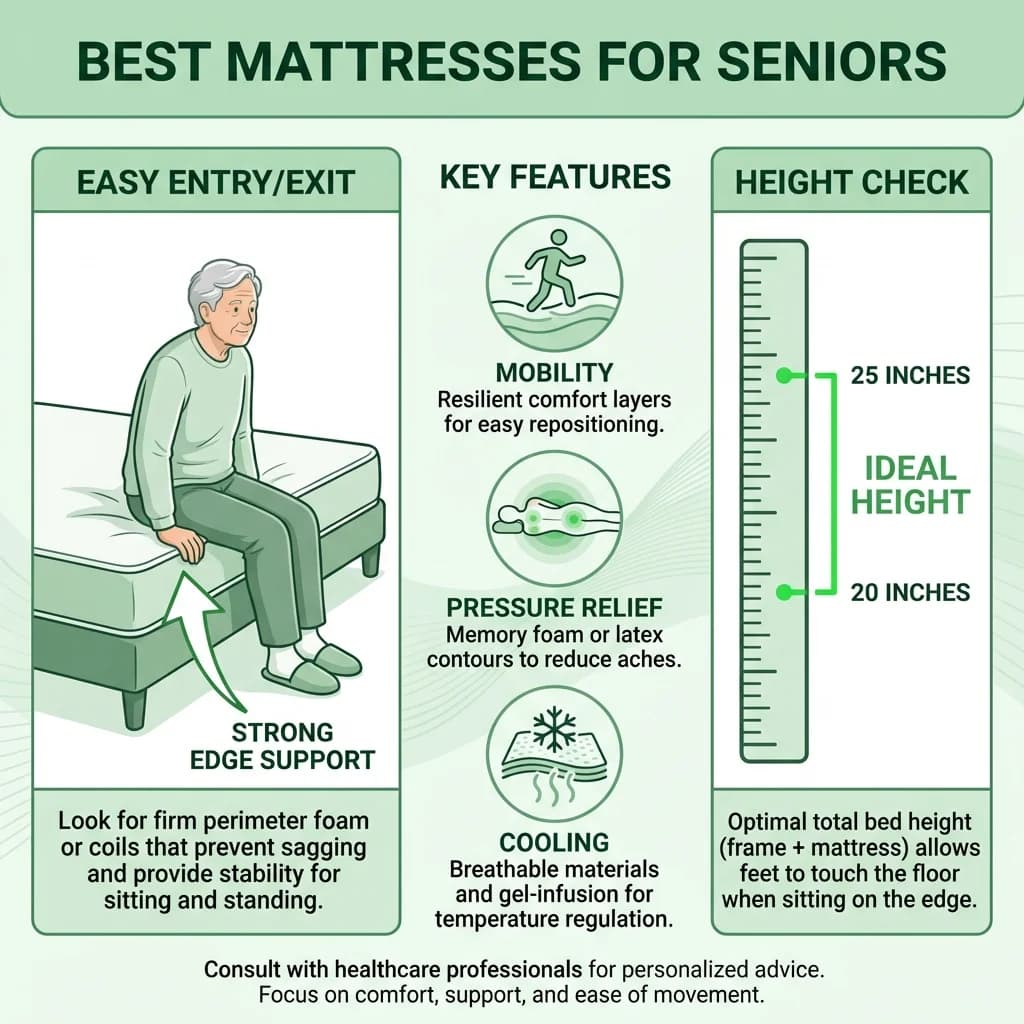 BEST MATTRESSES FOR SENIORS

EASY ENTRY/EXIT

STRONG EDGE SUPPORT

Look for firm perimeter foam or coils that prevent sagging and provide stability for sitting and standing.

KEY FEATURES

MOBILITY
Resilient comfort layers for easy repositioning.

PRESSURE RELIEF
Memory foam or latex contours to reduce aches.

COOLING
Breathable materials and gel-infusion for temperature regulation.

HEIGHT CHECK

25 INCHES

IDEAL HEIGHT

20 INCHES

Optimal total bed height (frame + mattress) allows feet to touch the floor when sitting on the edge.

Consult with healthcare professionals for personalized advice. Focus on comfort, support, and ease of movement.