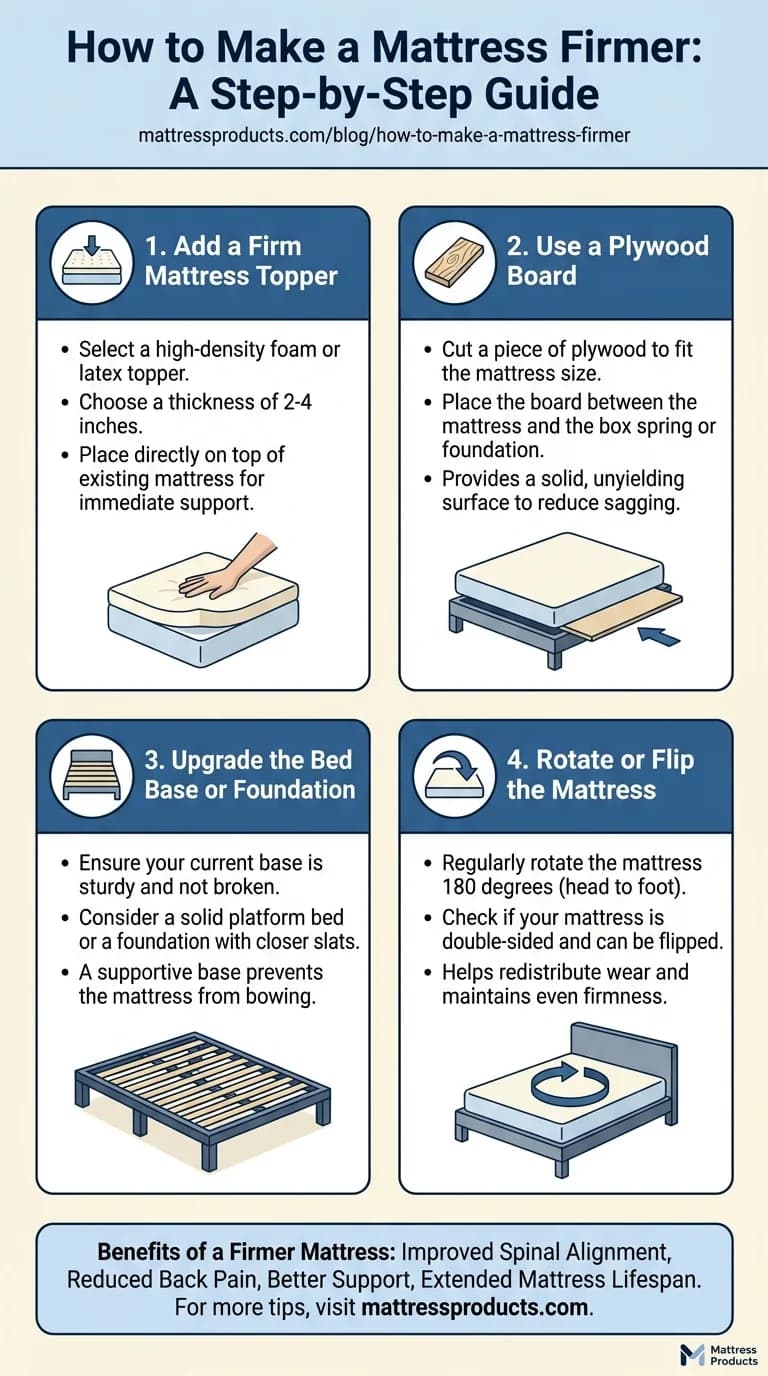 How to Make a Mattress Firmer: A Step-by-Step Guide

mattressproducts.com/blog/how-to-make-a-mattress-firmer

1. Add a Firm Mattress Topper

• Select a high-density foam or latex topper.
• Choose a thickness of 2-4 inches.
• Place directly on top of existing mattress for immediate support.

2. Use a Plywood Board

• Cut a piece of plywood to fit the mattress size.
• Place the board between the mattress and the box spring or foundation.
• Provides a solid, unyielding surface to reduce sagging.

3. Upgrade the Bed Base or Foundation

• Ensure your current base is sturdy and not broken.
• Consider a solid platform bed or a foundation with closer slats.
• A supportive base prevents the mattress from bowing.

4. Rotate or Flip the Mattress

• Regularly rotate the mattress 180 degrees (head to foot).
• Check if your mattress is double-sided and can be flipped.
• Helps redistribute wear and maintains even firmness.

Benefits of a Firmer Mattress: Improved Spinal Alignment, Reduced Back Pain, Better Support, Extended Mattress Lifespan. For more tips, visit mattressproducts.com.

Mattress Products