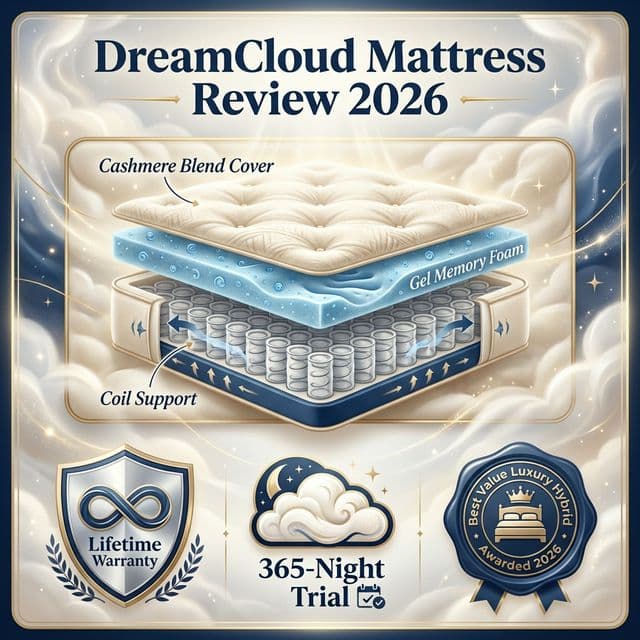 DreamCloud Mattress Review 2026

Cashmere Blend Cover

Gel Memory Foam

Coil Support

Lifetime Warranty

365-Night Trial

Best Value Luxury Hybrid
Awarded 2026