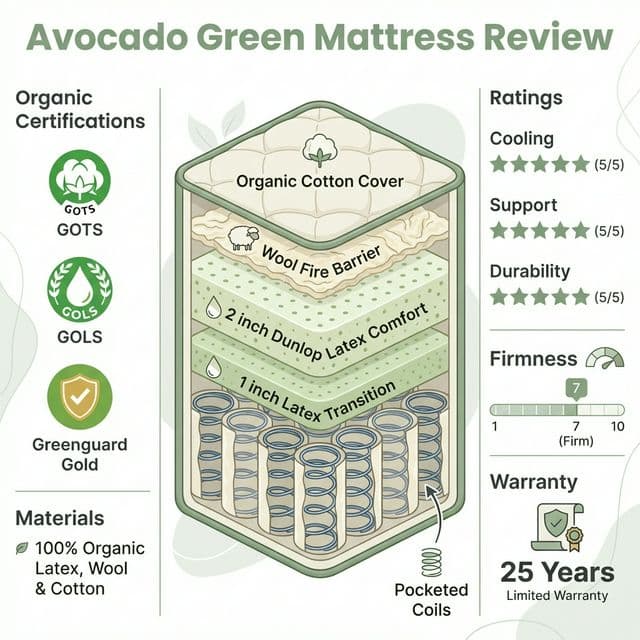 Avocado Green Mattress Review

Organic Certifications

GOTS
GOTS

GOLS
GOLS

Greenguard Gold

Materials

100% Organic Latex, Wool & Cotton

Organic Cotton Cover

Wool Fire Barrier

2 inch Dunlop Latex Comfort

1 inch Latex Transition

Pocketed Coils

Ratings

Cooling
(5/5)

Support
(5/5)

Durability
(5/5)

Firmness
7
1 7 10
(Firm)

Warranty

25 Years
Limited Warranty